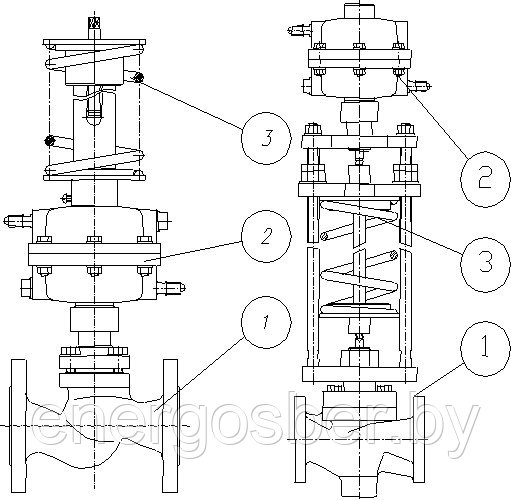 3

2

1

2

3

1

energosber.by