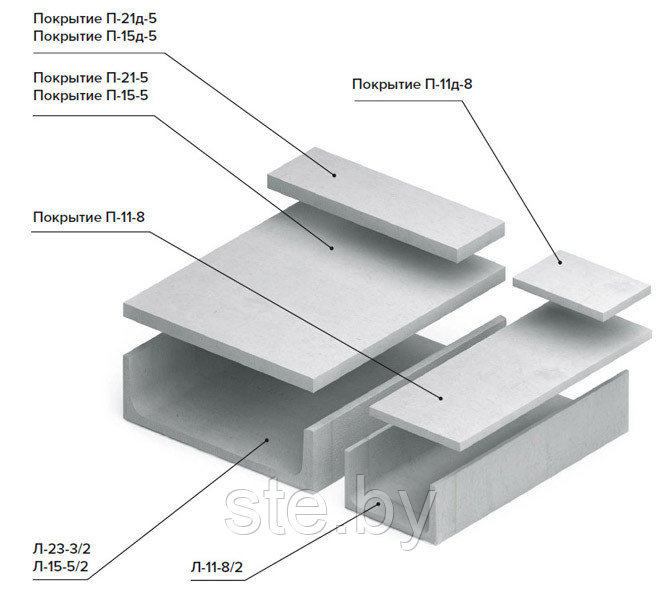 Покрытие П-21д-5
Покрытие П-15д-5

Покрытие П-21-5
Покрытие П-15-5

Покрытие П-11д-8

Покрытие П-11-8

ste.by

Л-23-3/2
Л-15-5/2

Л-11-8/2