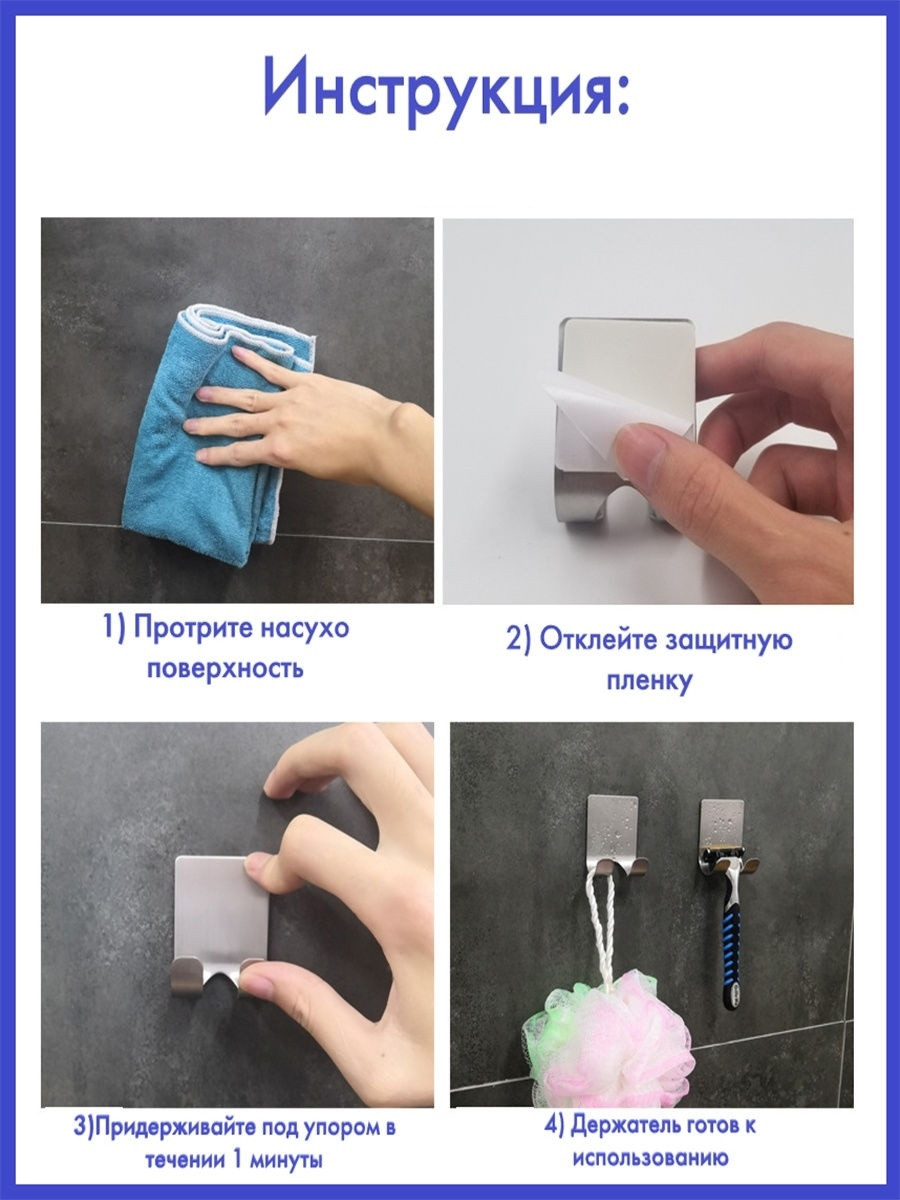 Инструкция:

1) Протрите насухо поверхность

2) Отклейте защитную пленку

3)Придерживайте под упором в течении 1 минуты

4) Держатель готов к использованию