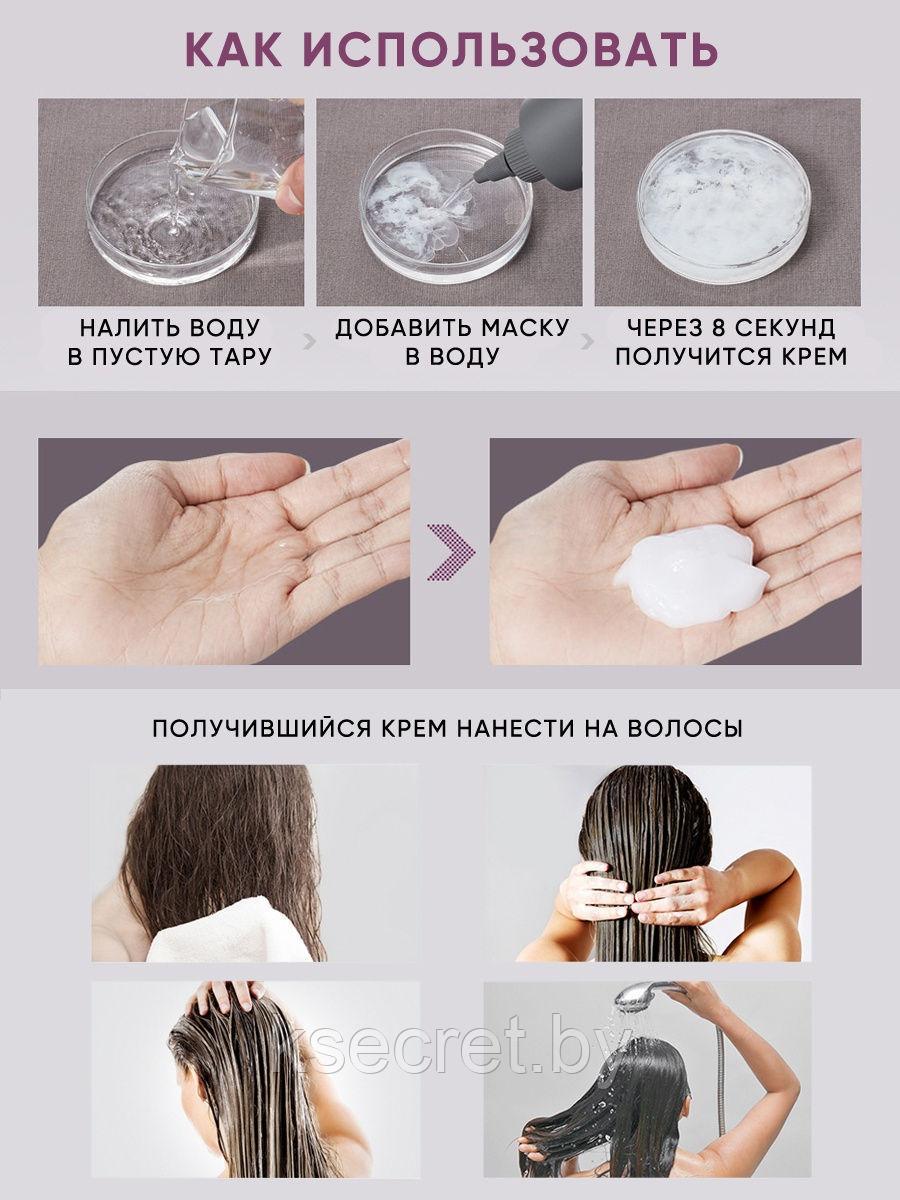 КАК ИСПОЛЬЗОВАТЬ

НАЛИТЬ ВОДУ В ПУСТУЮ ТАРУ

ДОБАВИТЬ МАСКУ В ВОДУ

ЧЕРЕЗ 8 СЕКУНД ПОЛУЧИТСЯ КРЕМ

ПОЛУЧИВШИЙСЯ КРЕМ НАНЕСТИ НА ВОЛОСЫ

ksecret.by