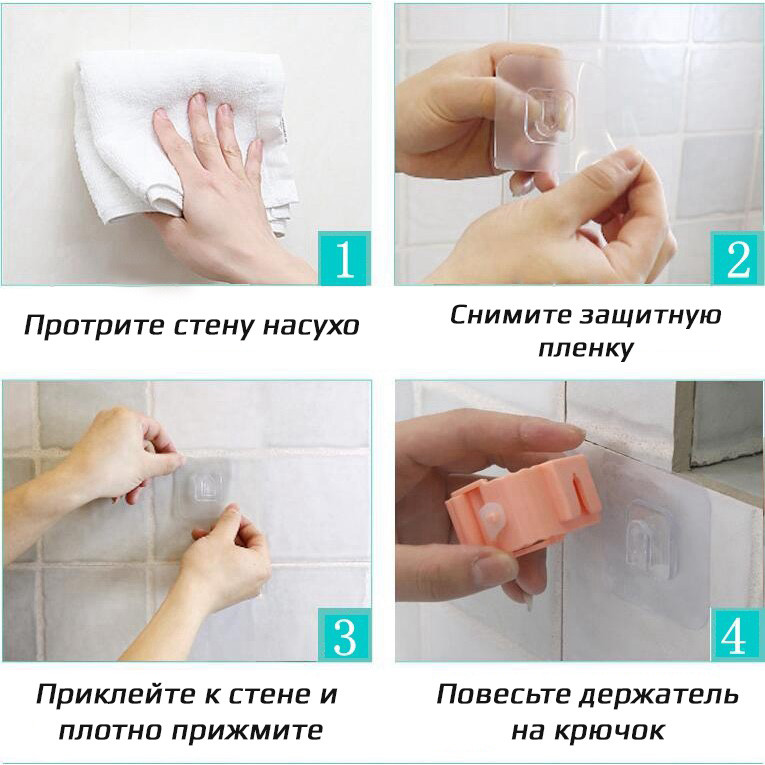 1

Протрите стену насухо

2

Снимите защитную пленку

3

Приклейте к стене и плотно прижмите

4

Повесьте держатель на крючок