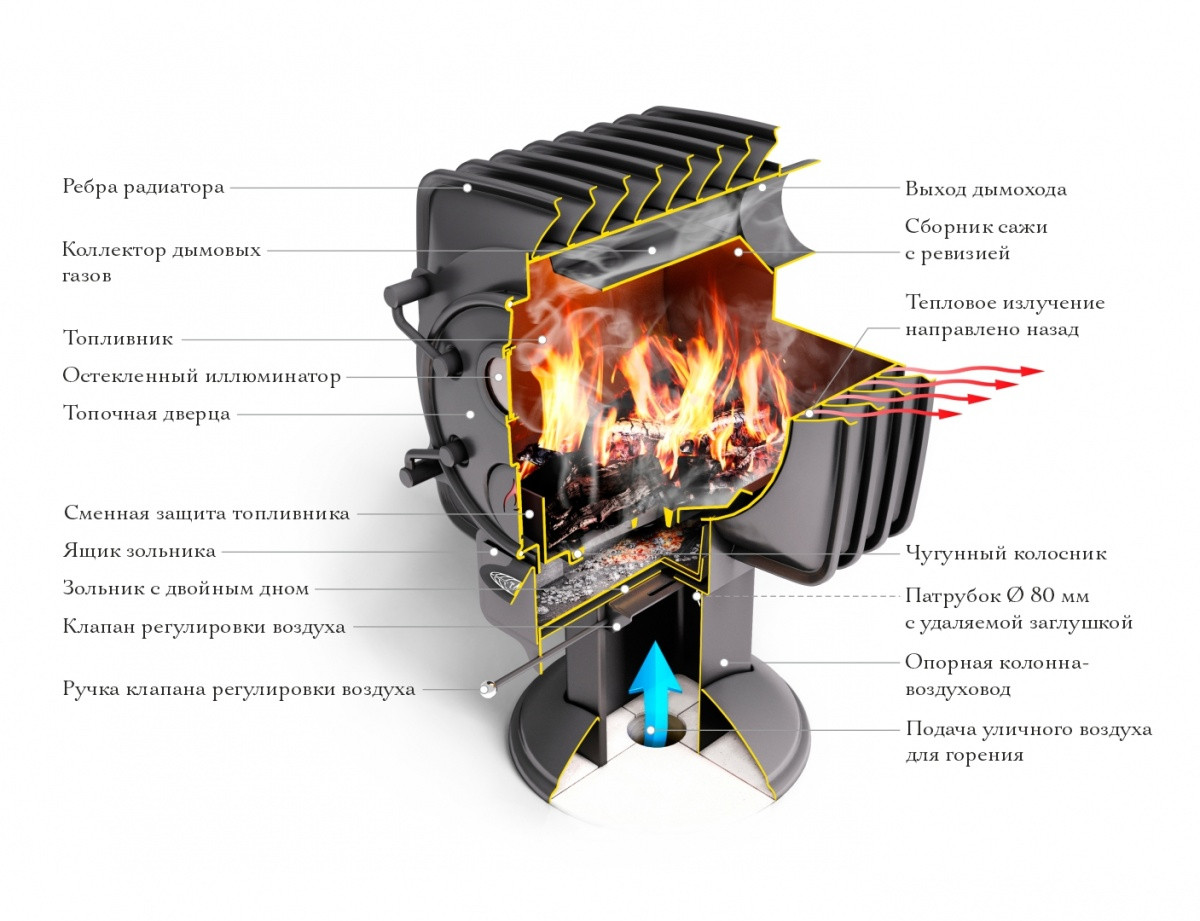 Ребра радиатора

Коллектор дымовых газов

Топливник

Остекленный иллюминатор

Топочная дверца

Сменная защита топливника

Ящик зольника

Зольник с двойным дном

Клапан регулировки воздуха

Ручка клапана регулировки воздуха

Выход дымохода

Сборник сажи с ревизией

Тепловое излучение направлено назад

Чугунный колосник

Патрубок Ø 80 мм с удаляемой заглушкой

Опорная колонна-воздуховод

Подача уличного воздуха для горения