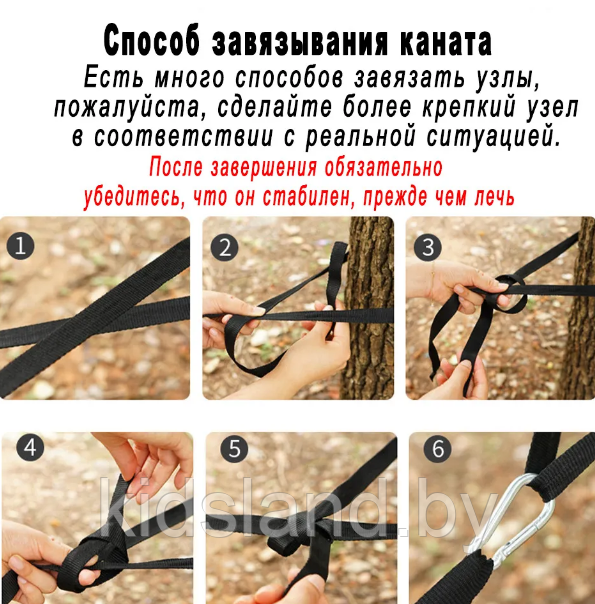 Способ завязывания каната

Есть много способов завязать узлы, пожалуйста, сделайте более крепкий узел в соответствии с реальной ситуацией.

После завершения обязательно убедитесь, что он стабилен, прежде чем лечь

1

2

3

4

5

6

kidsland.by