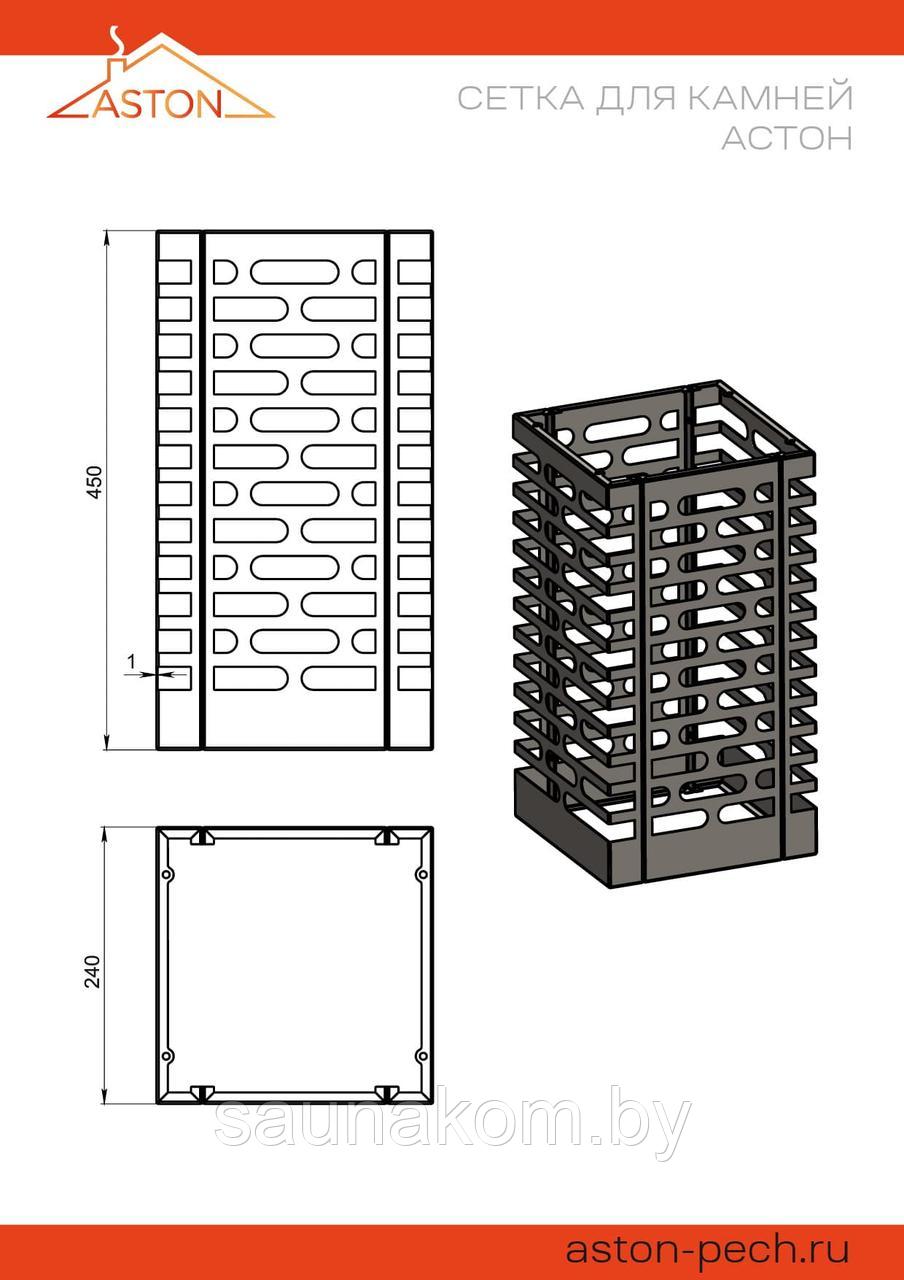 ASTON

СЕТКА ДЛЯ КАМНЕЙ АСТОН

450

1

240

saunakom.by

aston-pech.ru