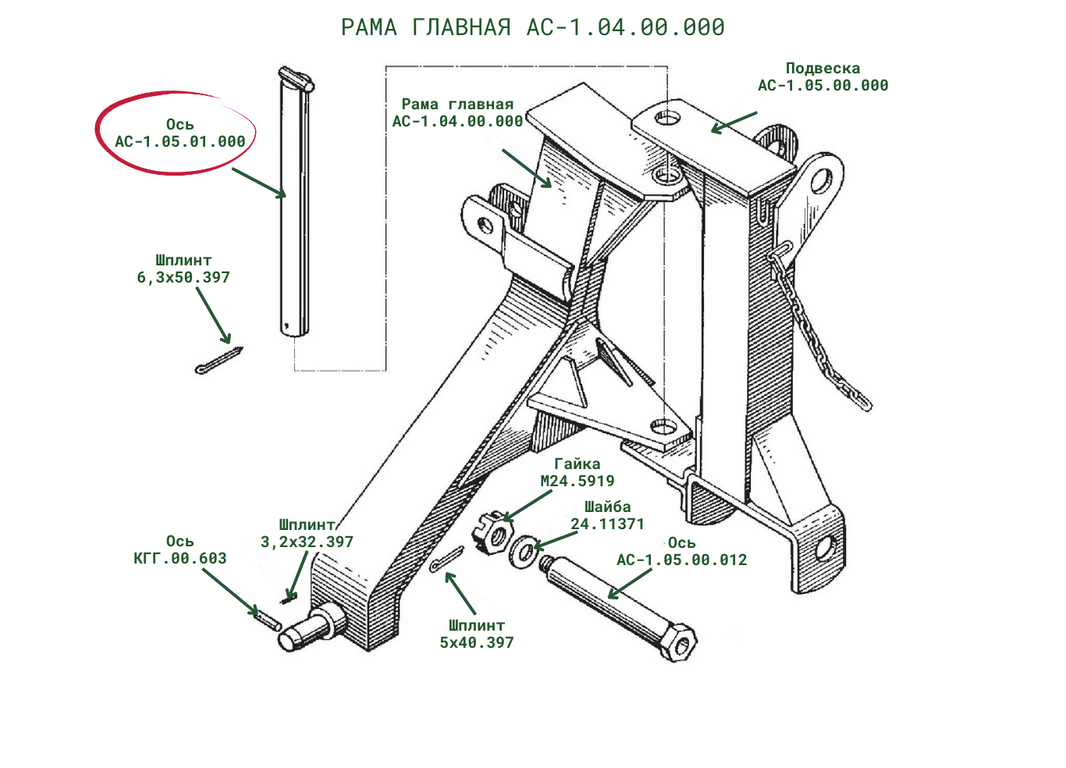 РАМА ГЛАВНАЯ АС-1.04.00.000

Ось
АС-1.05.01.000

Рама главная
АС-1.04.00.000

Подвеска
АС-1.05.00.000

Шплинт
6,3х50.397

Гайка
М24.5919

Шайба
24.11371

Ось
АС-1.05.00.012

Шплинт
3,2х32.397

Ось
КГГ.00.603

Шплинт
5х40.397