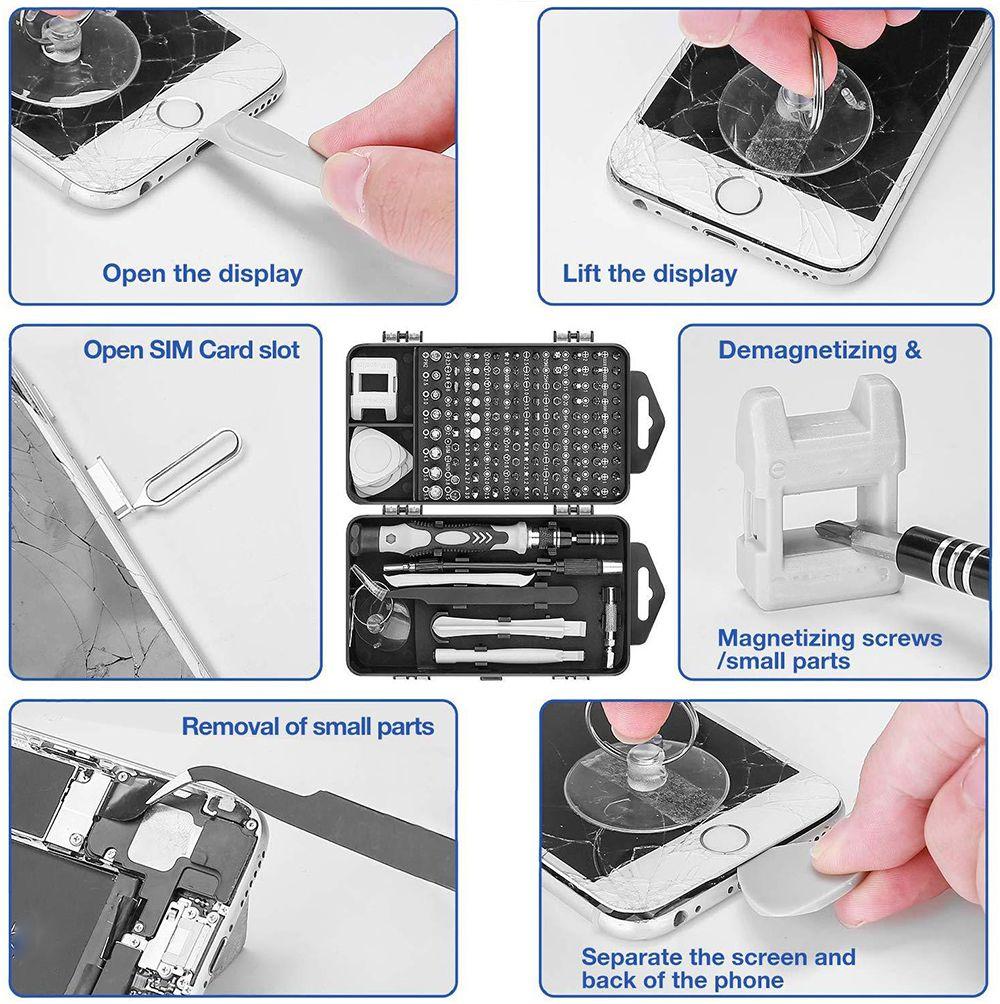 Open the display

Lift the display

Open SIM Card slot

Demagnetizing &

Magnetizing screws /small parts

Removal of small parts

Separate the screen and back of the phone