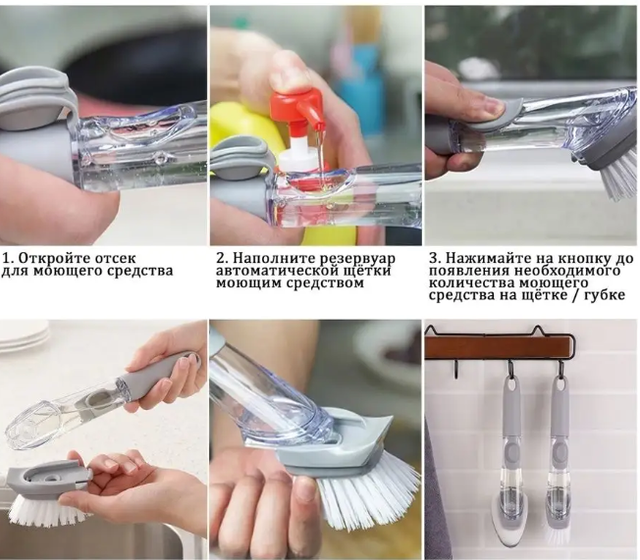 1. Откройте отсек для моющего средства

2. Наполните резервуар автоматической щётки моющим средством

3. Нажимайте на кнопку до появления необходимого количества моющего средства на щётке / губке