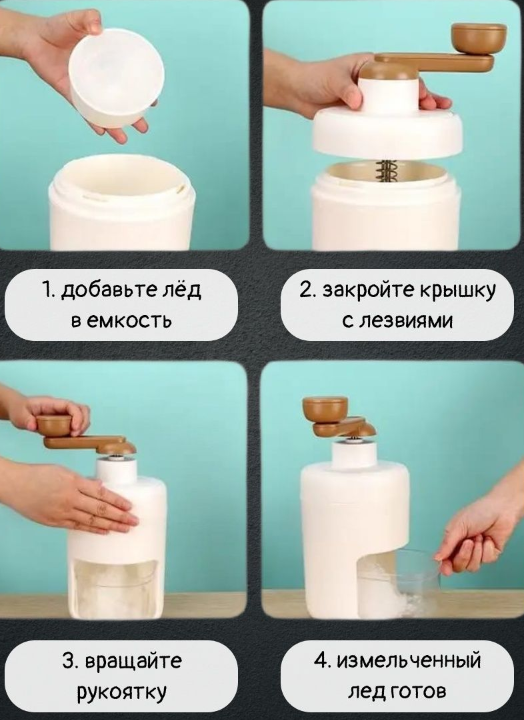 1. добавьте лёд в емкость

2. закройте крышку с лезвиями

3. вращайте рукоятку

4. измельченный лед готов