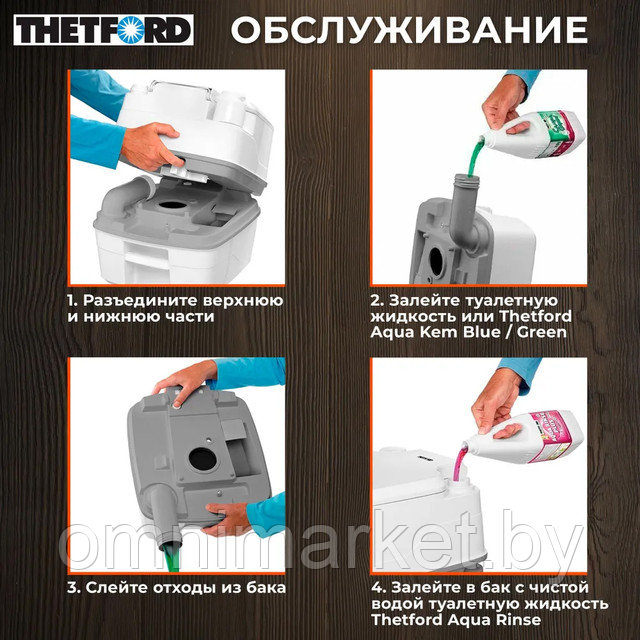 THETFORD ОБСЛУЖИВАНИЕ

1. Разъедините верхнюю и нижнюю части

2. Залейте туалетную жидкость или Thetford Aqua Kem Blue / Green

3. Слейте отходы из бака

4. Залейте в бак с чистой водой туалетную жидкость Thetford Aqua Rinse

omnimarket.by