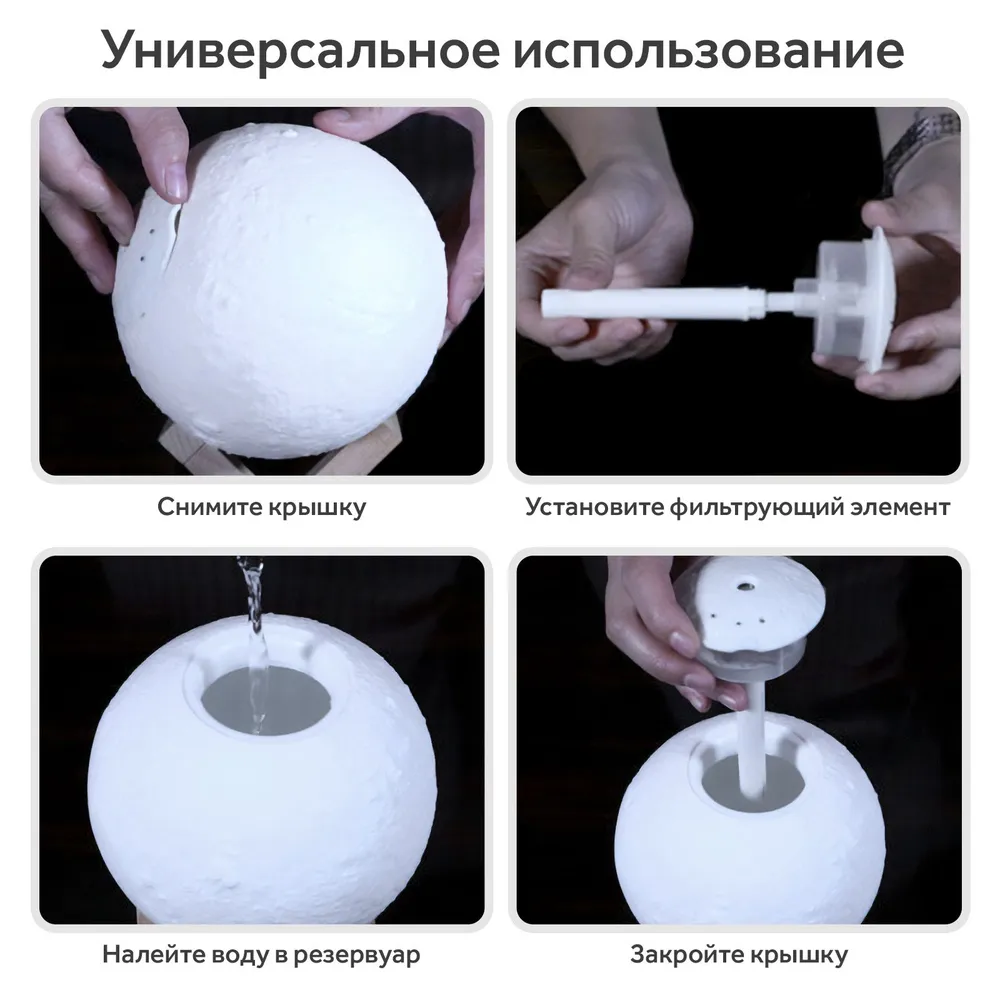 Универсальное использование

Снимите крышку

Установите фильтрующий элемент

Налейте воду в резервуар

Закройте крышку