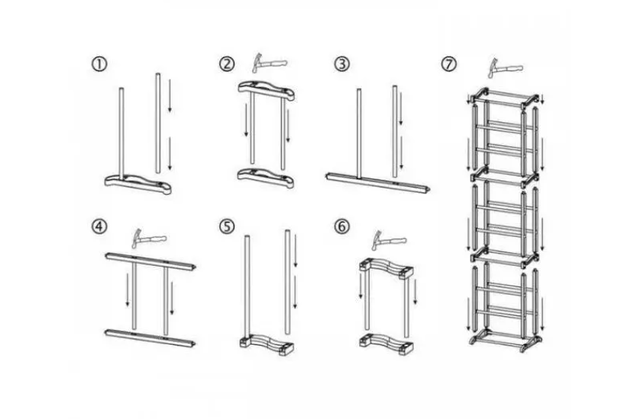 ①
②
③
⑦
④
⑤
⑥