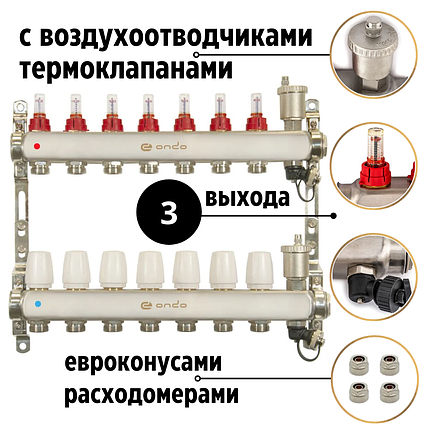 с воздухоотводчиками
термоклапанами

ondo

3 выхода

ondo

евроконусами
расходомерами