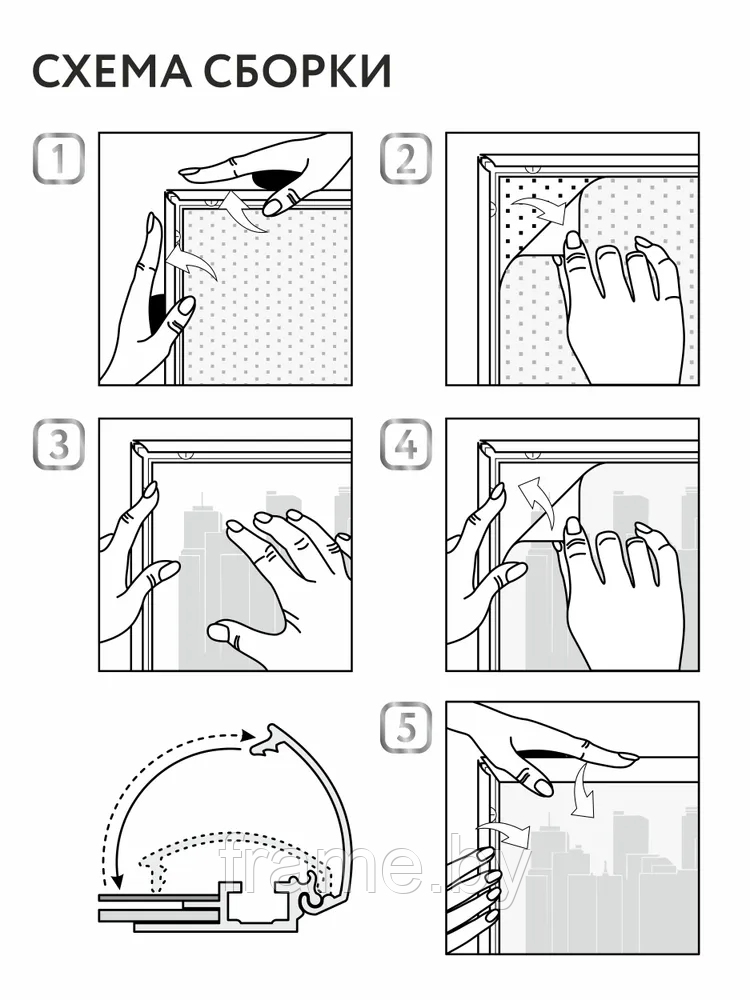 СХЕМА СБОРКИ

1

2

3

4

5

frame.by