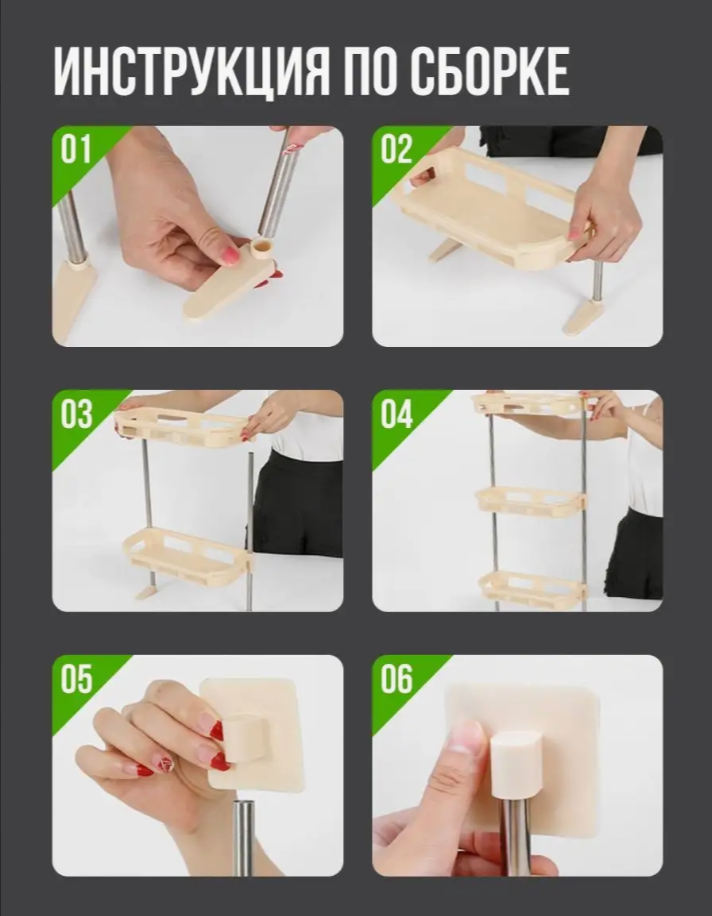 ИНСТРУКЦИЯ ПО СБОРКЕ

01

02

03

04

05

06