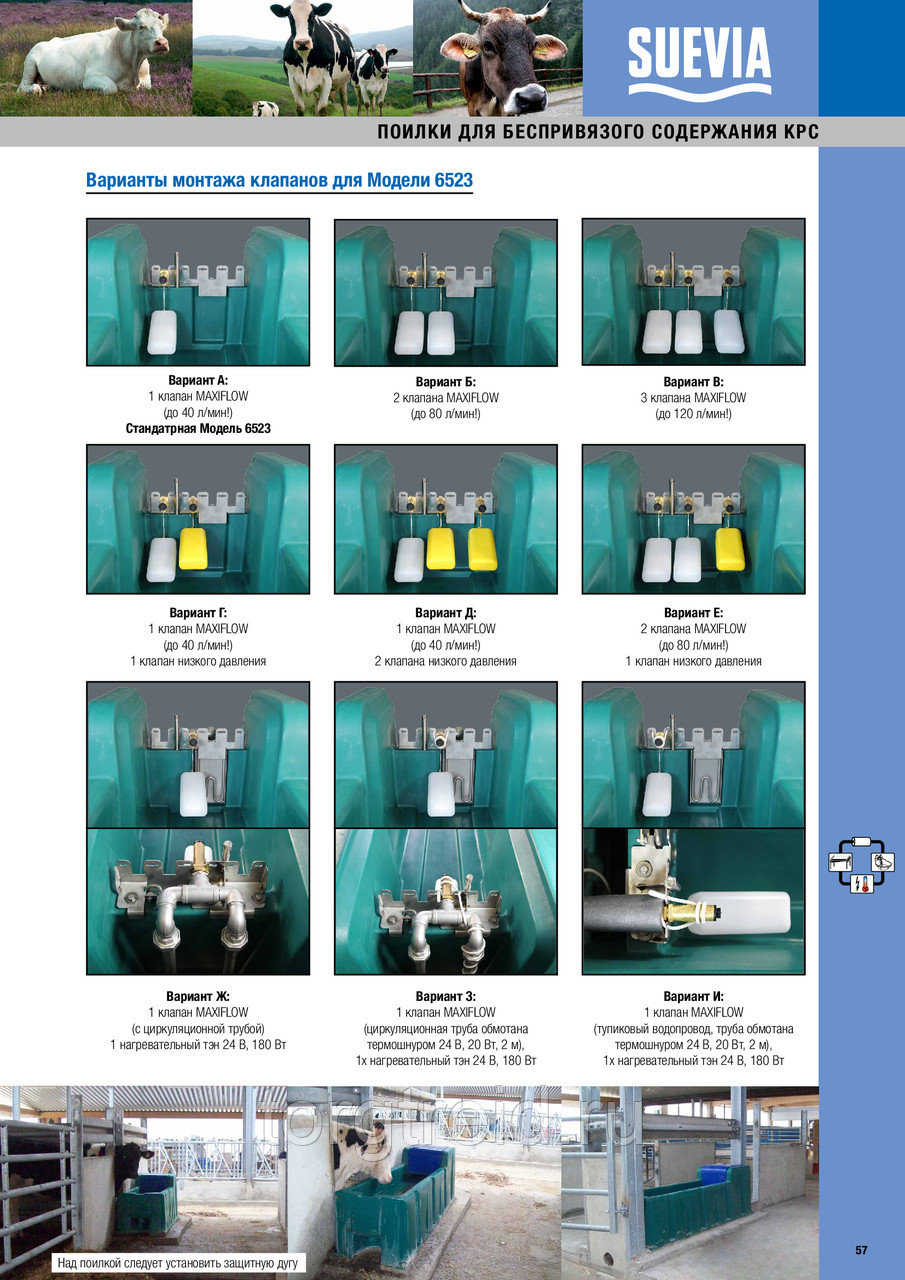 SUEVIA

ПОИЛКИ ДЛЯ БЕСПРИВЯЗОГО СОДЕРЖАНИЯ КРС

Варианты монтажа клапанов для Модели 6523

Вариант А:
1 клапан MAXIFLOW
(до 40 л/мин!)
Стандатрная Модель 6523

Вариант Б:
2 клапана MAXIFLOW
(до 80 л/мин!)

Вариант В:
3 клапана MAXIFLOW
(до 120 л/мин!)

Вариант Г:
1 клапан MAXIFLOW
(до 40 л/мин!)
1 клапан низкого давления

Вариант Д:
1 клапан MAXIFLOW
(до 40 л/мин!)
2 клапана низкого давления

Вариант Е:
2 клапана MAXIFLOW
(до 80 л/мин!)
1 клапан низкого давления

Вариант Ж:
1 клапан MAXIFLOW
(с циркуляционной трубой)
1 нагревательный тэн 24 В, 180 Вт

Вариант З:
1 клапан MAXIFLOW
(циркуляционная труба обмотана термошнуром 24 В, 20 Вт, 2 м),
1х нагревательный тэн 24 В, 180 Вт

Вариант И:
1 клапан MAXIFLOW
(тупиковый водопровод, труба обмотана термошнуром 24 В, 20 Вт, 2 м),
1х нагревательный тэн 24 В, 180 Вт

Над поилкой следует установить защитную дугу

57