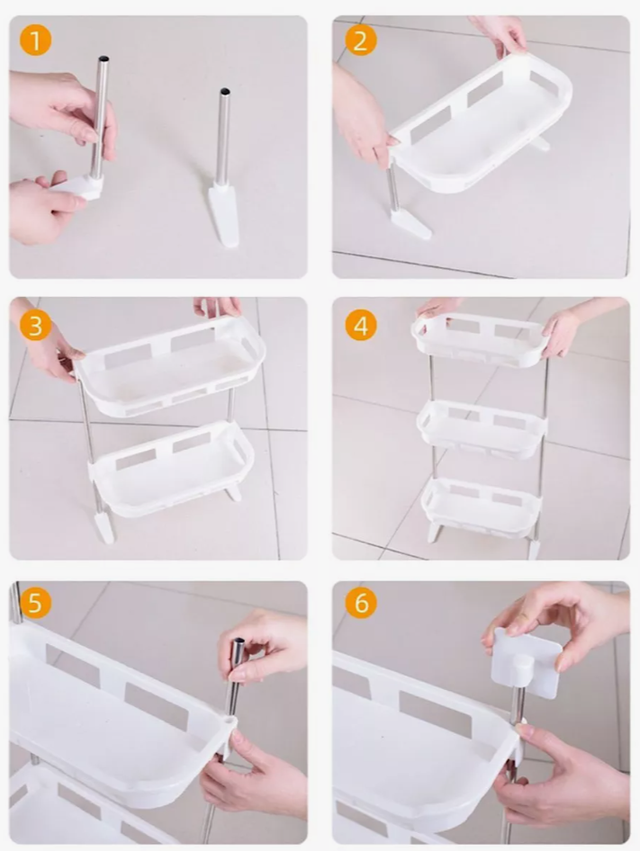 1
2
3
4
5
6