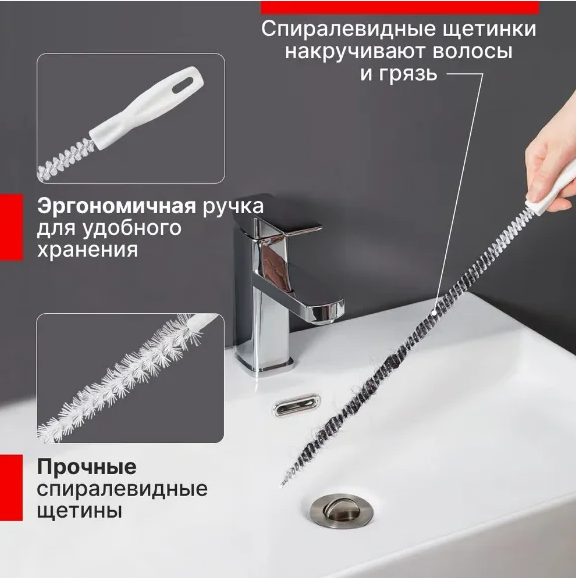 Спиралевидные щетинки накручивают волосы и грязь

Эргономичная ручка для удобного хранения

Прочные спиралевидные щетины