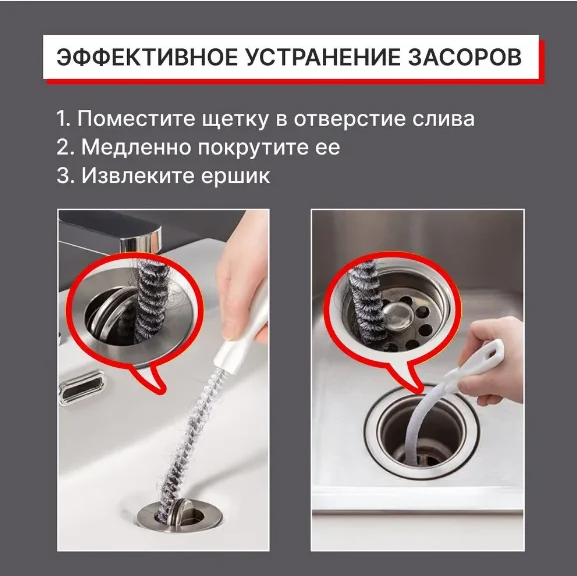 ЭФФЕКТИВНОЕ УСТРАНЕНИЕ ЗАСОРОВ

1. Поместите щетку в отверстие слива
2. Медленно покрутите ее
3. Извлеките ершик