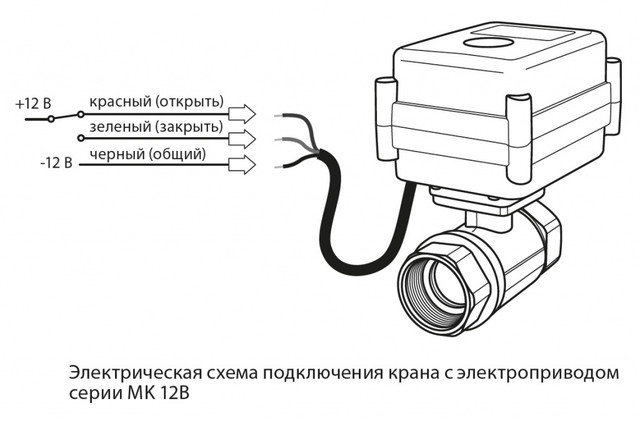 +12 В
красный (открыть)
зеленый (закрыть)
-12 В
черный (общий)

Электрическая схема подключения крана с электроприводом серии МК 12В