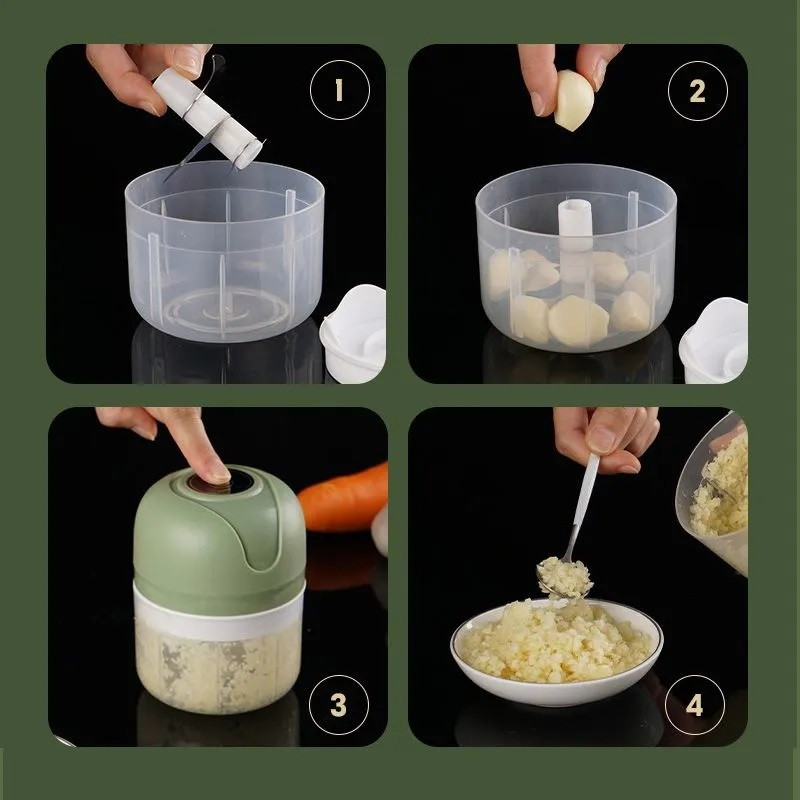 1

2

3

4