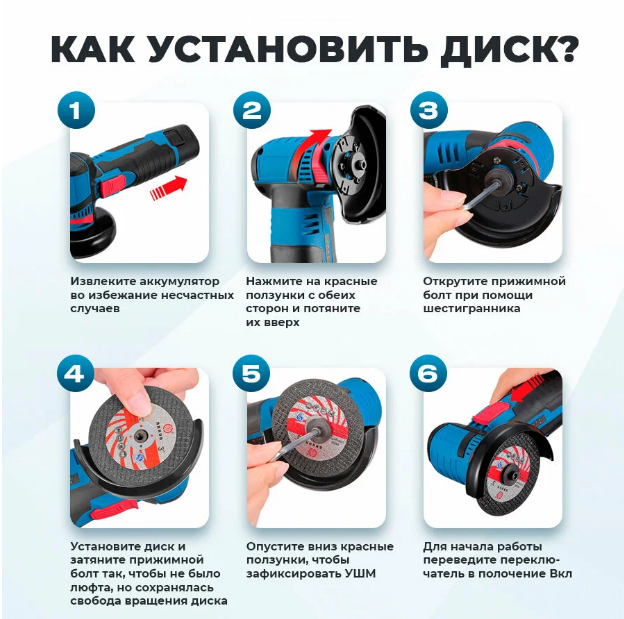 КАК УСТАНОВИТЬ ДИСК?

1

Извлеките аккумулятор во избежание несчастных случаев

2

Нажмите на красные ползунки с обеих сторон и потяните их вверх

3

Открутите прижимной болт при помощи шестигранника

4

Установите диск и затяните прижимной болт так, чтобы не было люфта, но сохранялась свобода вращения диска

5

Опустите вниз красные ползунки, чтобы зафиксировать УШМ

6

Для начала работы переведите переключатель в полочение Вкл