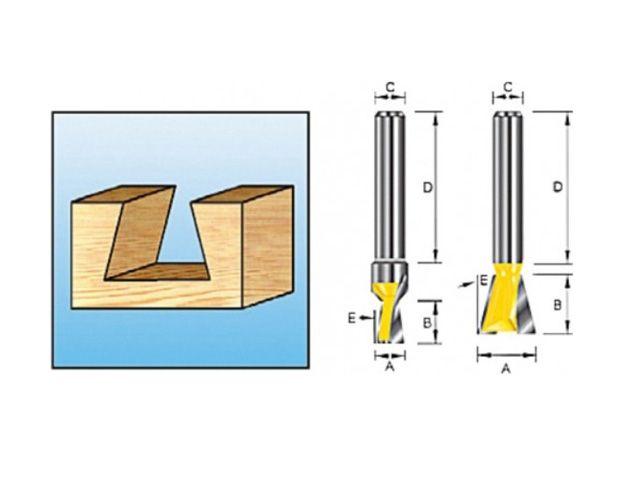 C
D
E
B
A
C
D
E
B
A