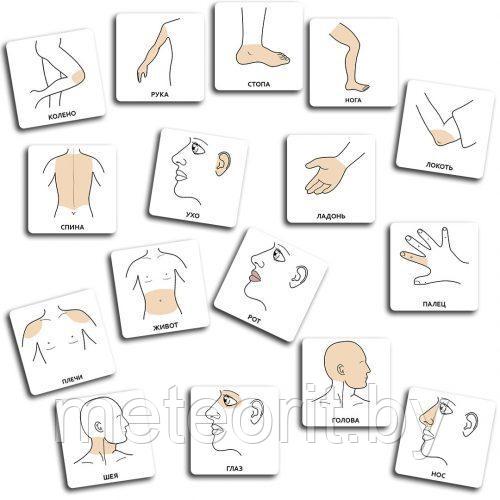 КОЛЕНО

РУКА

СТОПА

НОГА

ЛОКОТЬ

СПИНА

УХО

ЛАДОНЬ

ПАЛЕЦ

ЖИВОТ

РОТ

ПЛЕЧИ

ГОЛОВА

ШЕЯ

ГЛАЗ

НОС

meteorit.by