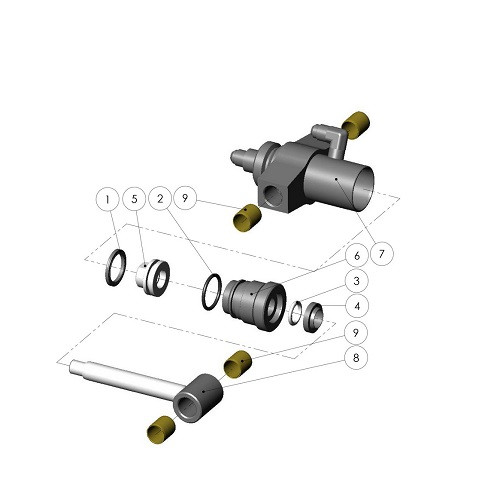 1
5
2
9
7
6
3
4
9
8