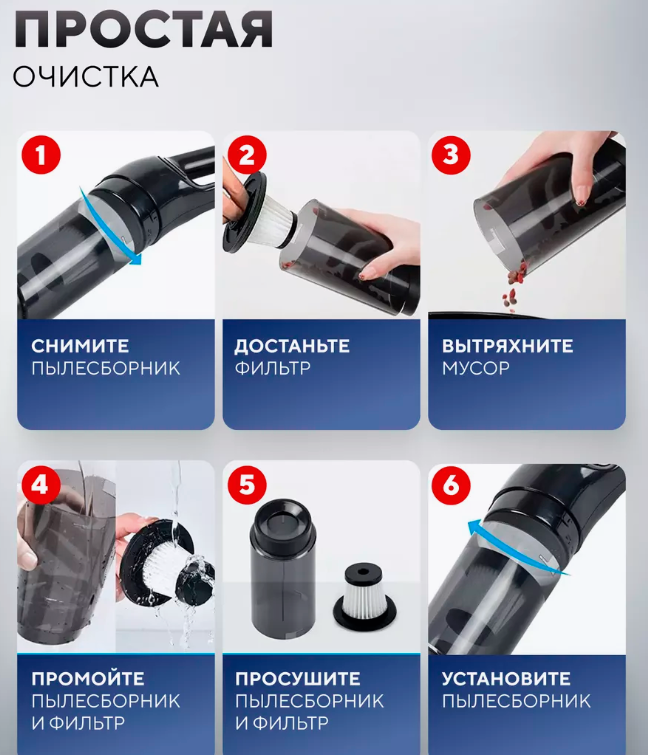 ПРОСТАЯ
ОЧИСТКА

1
СНИМИТЕ
ПЫЛЕСБОРНИК

2
ДОСТАНЬТЕ
ФИЛЬТР

3
ВЫТРЯХНИТЕ
МУСОР

4
ПРОМОЙТЕ
ПЫЛЕСБОРНИК
И ФИЛЬТР

5
ПРОСУШИТЕ
ПЫЛЕСБОРНИК
И ФИЛЬТР

6
УСТАНОВИТЕ
ПЫЛЕСБОРНИК