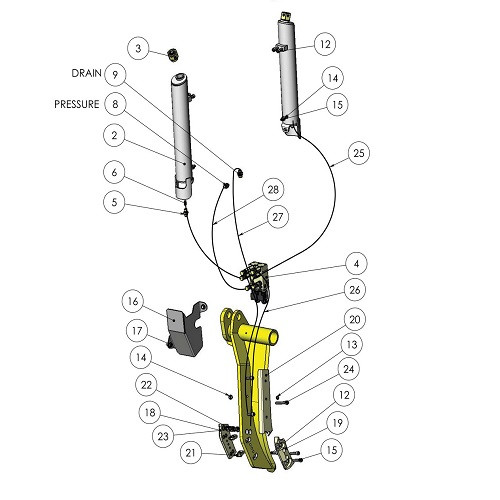 3
12
DRAIN 9
14
PRESSURE 8
15
2
25
6
28
5
27
4
26
16
20
17
13
14
24
22
12
18
19
23
21
15