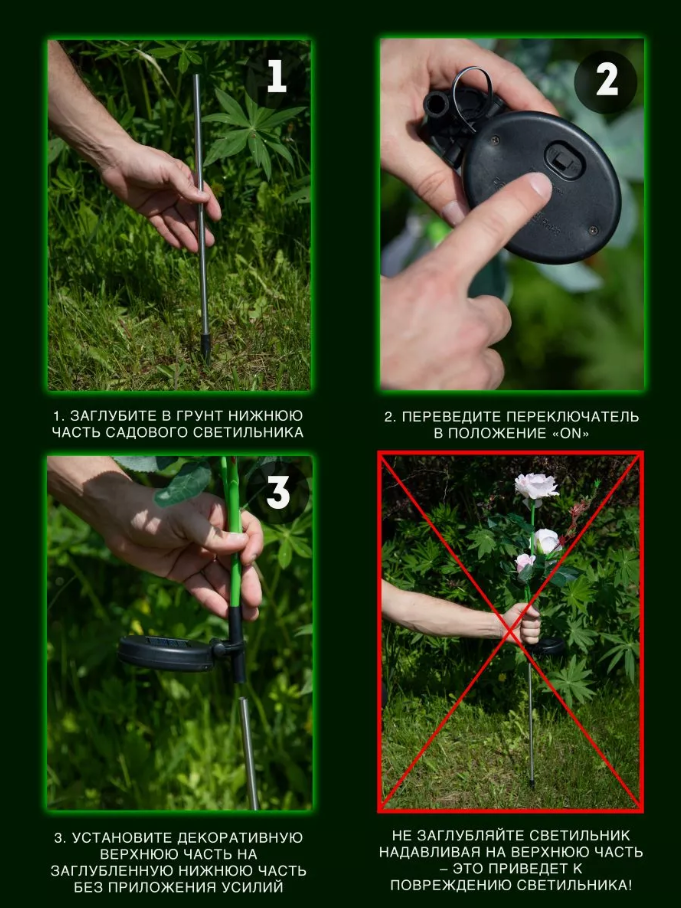 1

1. ЗАГЛУБИТЕ В ГРУНТ НИЖНЮЮ ЧАСТЬ САДОВОГО СВЕТИЛЬНИКА

2

2. ПЕРЕВЕДИТЕ ПЕРЕКЛЮЧАТЕЛЬ В ПОЛОЖЕНИЕ «ON»

3

3. УСТАНОВИТЕ ДЕКОРАТИВНУЮ ВЕРХНЮЮ ЧАСТЬ НА ЗАГЛУБЛЕННУЮ НИЖНЮЮ ЧАСТЬ БЕЗ ПРИЛОЖЕНИЯ УСИЛИЙ

НЕ ЗАГЛУБЛЯЙТЕ СВЕТИЛЬНИК НАДАВЛИВАЯ НА ВЕРХНЮЮ ЧАСТЬ – ЭТО ПРИВЕДЕТ К ПОВРЕЖДЕНИЮ СВЕТИЛЬНИКА!