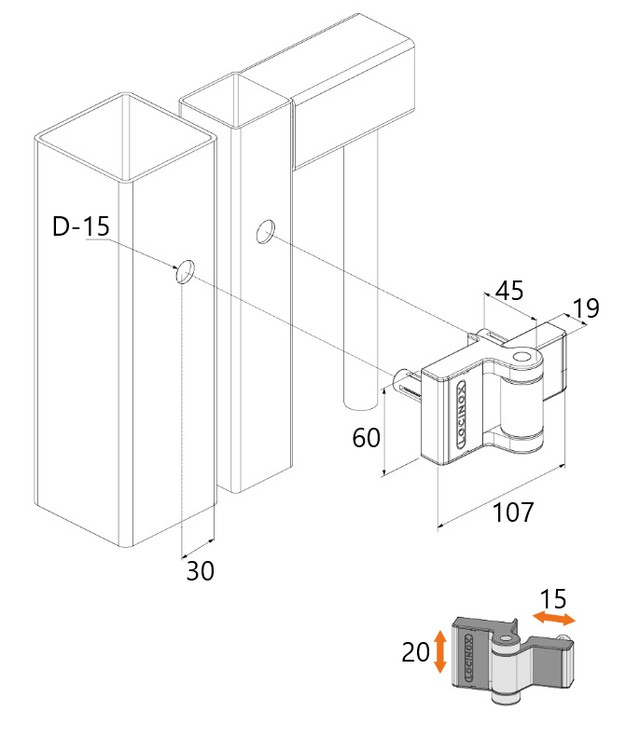 D-15

45

19

LOCINOX

60

107

30

15

20

LOCINOX