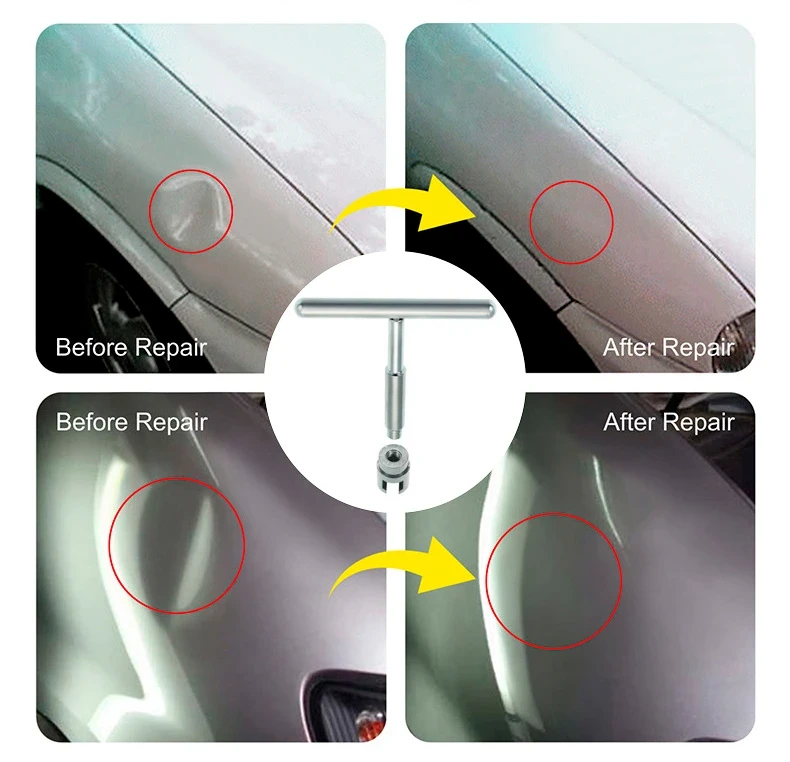 Before Repair

After Repair

Before Repair

After Repair