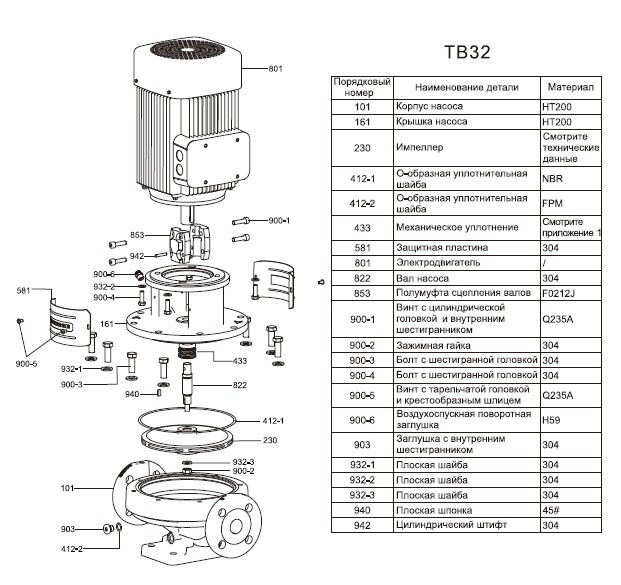 801
900-1
853
942
900-6
932-2
900-4
581
161
900-5
932-1
900-3
433
822
940
412-1
230
932-3
900-2
101
903
412-2

TB32

| Порядковый номер | Наименование детали | Материал |
|---|---|---|
| 101 | Корпус насоса | HT200 |
| 161 | Крышка насоса | HT200 |
| 230 | Импеллер | Смотрите технические данные |
| 412-1 | О-образная уплотнительная шайба | NBR |
| 412-2 | О-образная уплотнительная шайба | FPM |
| 433 | Механическое уплотнение | Смотрите приложение 1 |
| 581 | Защитная пластина | 304 |
| 801 | Электродвигатель | / |
| 822 | Вал насоса | 304 |
| 853 | Полумуфта сцепления валов | F0212J |
| 900-1 | Винт с цилиндрической головкой и внутренним шестигранником | Q235A |
| 900-2 | Зажимная гайка | 304 |
| 900-3 | Болт с шестигранной головкой | 304 |
| 900-4 | Болт с шестигранной головкой | 304 |
| 900-5 | Винт с тарельчатой головкой и крестообразным шлицем | Q235A |
| 900-6 | Воздухоспускная поворотная заглушка | H59 |
| 903 | Заглушка с внутренним шестигранником | 304 |
| 932-1 | Плоская шайба | 304 |
| 932-2 | Плоская шайба | 304 |
| 932-3 | Плоская шайба | 304 |
| 940 | Плоская шпонка | 45# |
| 942 | Цилиндрический штифт | 304 |