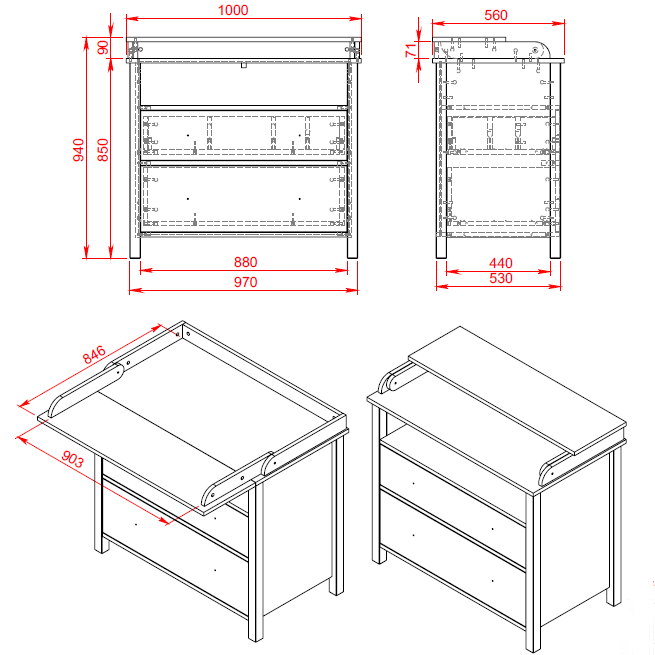 1000
90
940
850
880
970
560
71
440
530
846
903