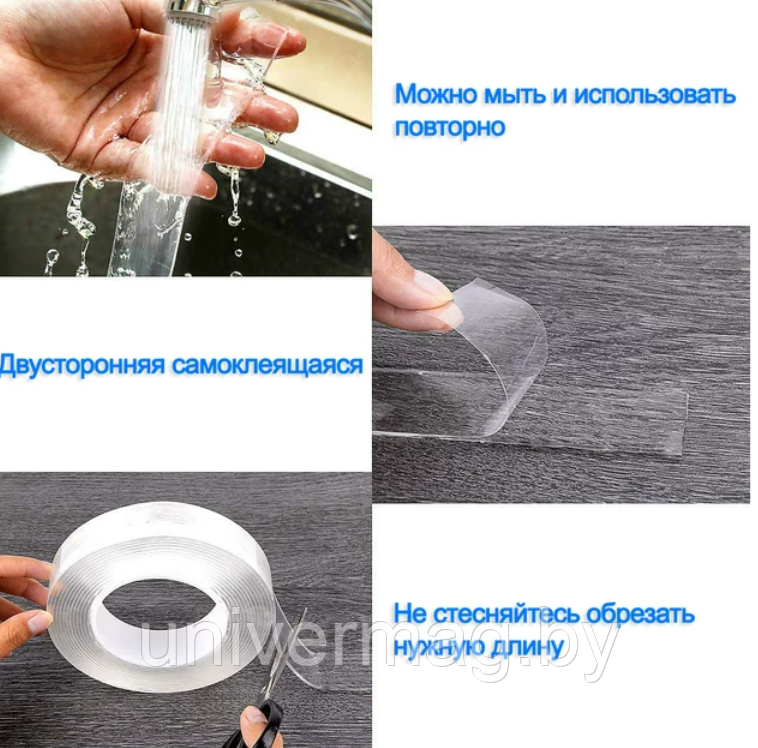 Можно мыть и использовать повторно

Двусторонняя самоклеящаяся

Не стесняйтесь обрезать нужную длину

univermag.by