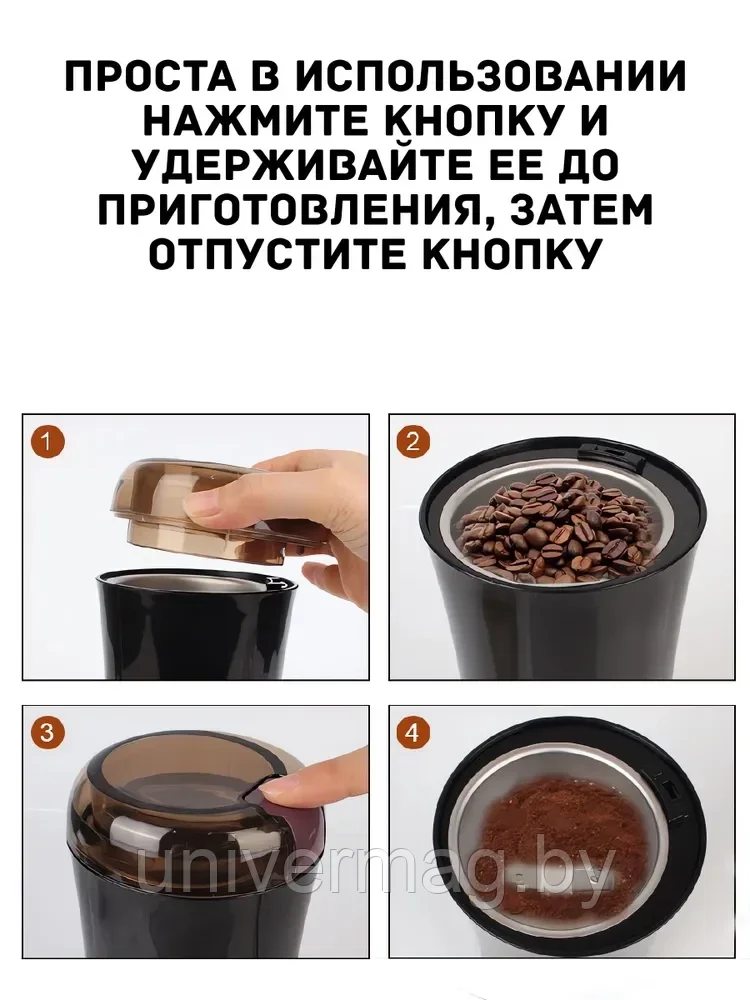 ПРОСТА В ИСПОЛЬЗОВАНИИ НАЖМИТЕ КНОПКУ И УДЕРЖИВАЙТЕ ЕЕ ДО ПРИГОТОВЛЕНИЯ, ЗАТЕМ ОТПУСТИТЕ КНОПКУ

1

2

3

4

univermag.by