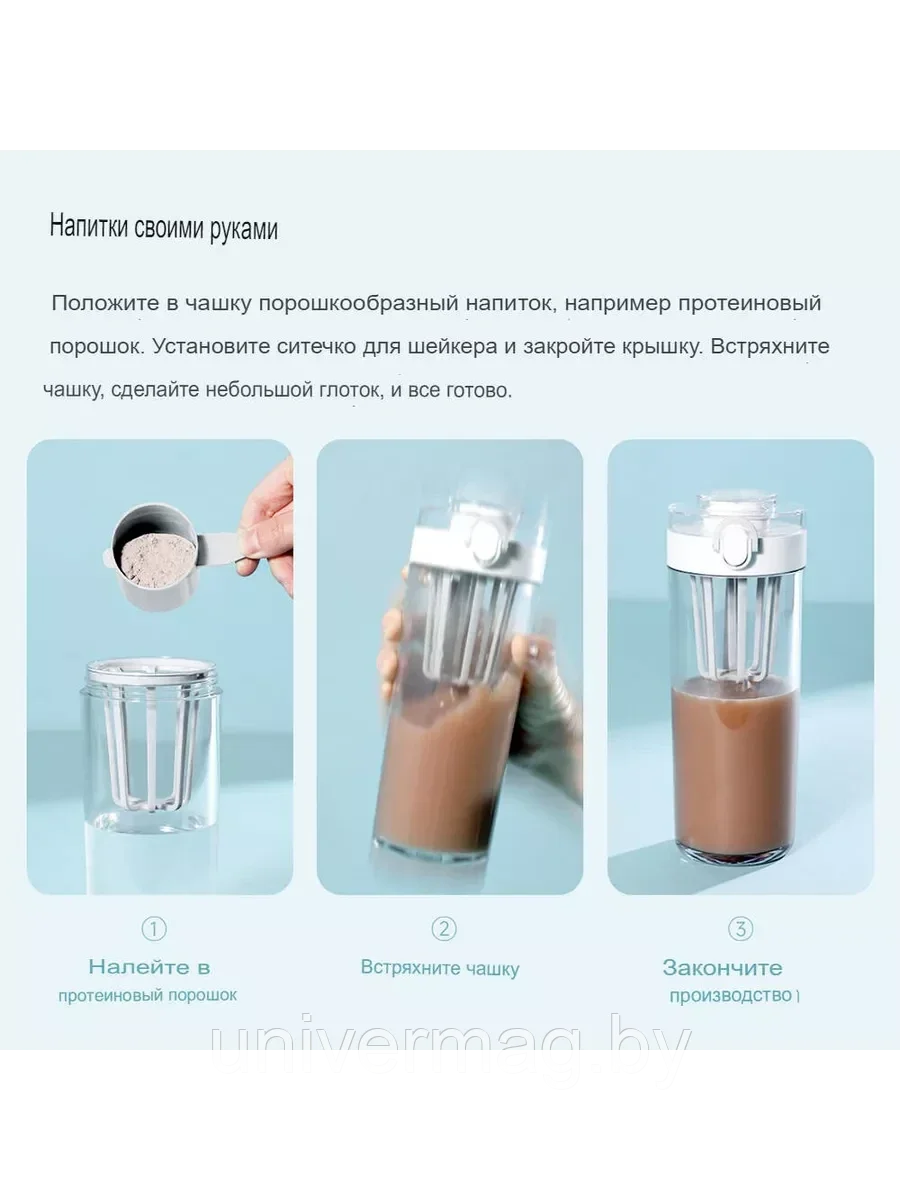 Напитки своими руками

Положите в чашку порошкообразный напиток, например протеиновый порошок. Установите ситечко для шейкера и закройте крышку. Встряхните чашку, сделайте небольшой глоток, и все готово.

①
Налейте в
протеиновый порошок

②
Встряхните чашку

③
Закончите
производство

univermag.by