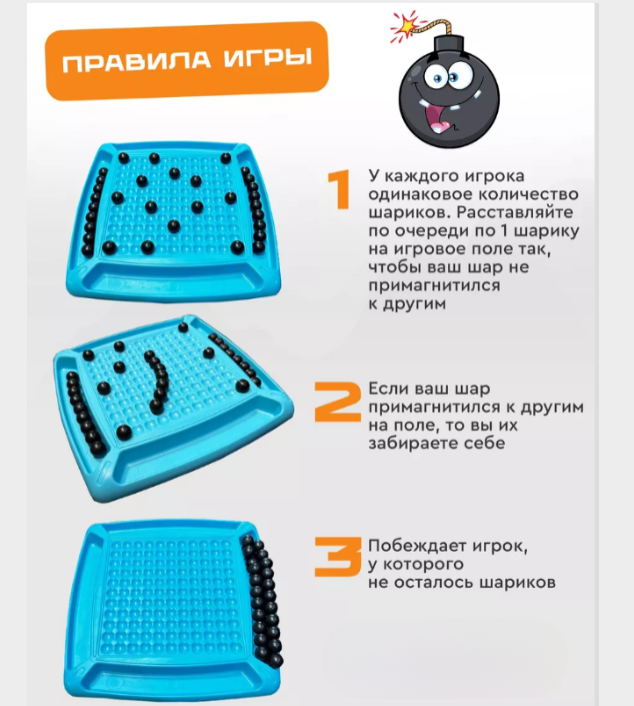 ПРАВИЛА ИГРЫ

1 У каждого игрока одинаковое количество шариков. Расставляйте по очереди по 1 шарику на игровое поле так, чтобы ваш шар не примагнитился к другим

2 Если ваш шар примагнитился к другим на поле, то вы их забираете себе

3 Побеждает игрок, у которого не осталось шариков