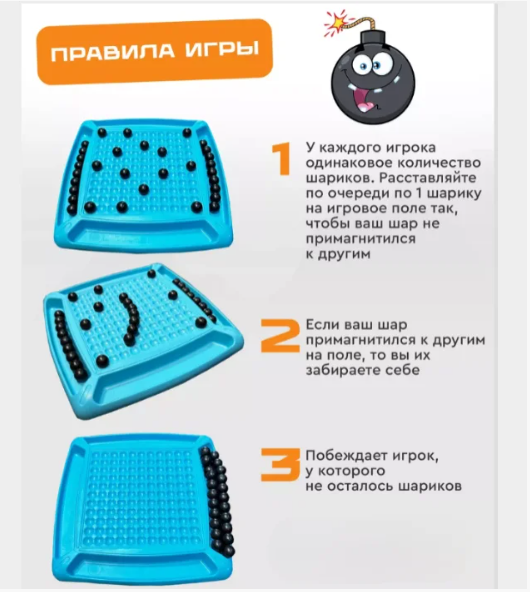 ПРАВИЛА ИГРЫ

1 У каждого игрока одинаковое количество шариков. Расставляйте по очереди по 1 шарику на игровое поле так, чтобы ваш шар не примагнитился к другим

2 Если ваш шар примагнитился к другим на поле, то вы их забираете себе

3 Побеждает игрок, у которого не осталось шариков