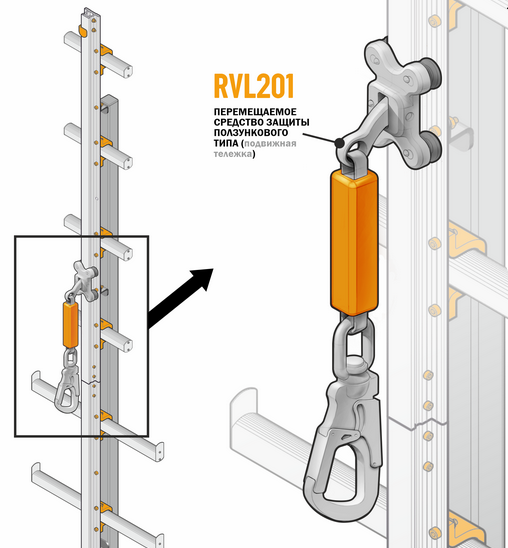 RVL201

ПЕРЕМЕЩАЕМОЕ СРЕДСТВО ЗАЩИТЫ ПОЛЗУНКОВОГО ТИПА (подвижная тележка)