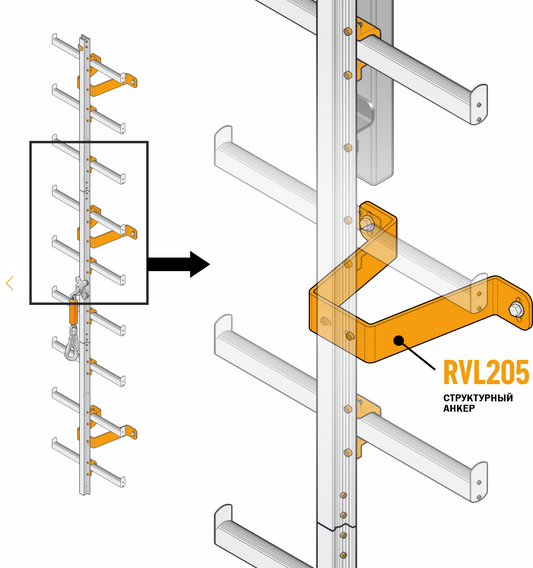 RVL205
СТРУКТУРНЫЙ АНКЕР