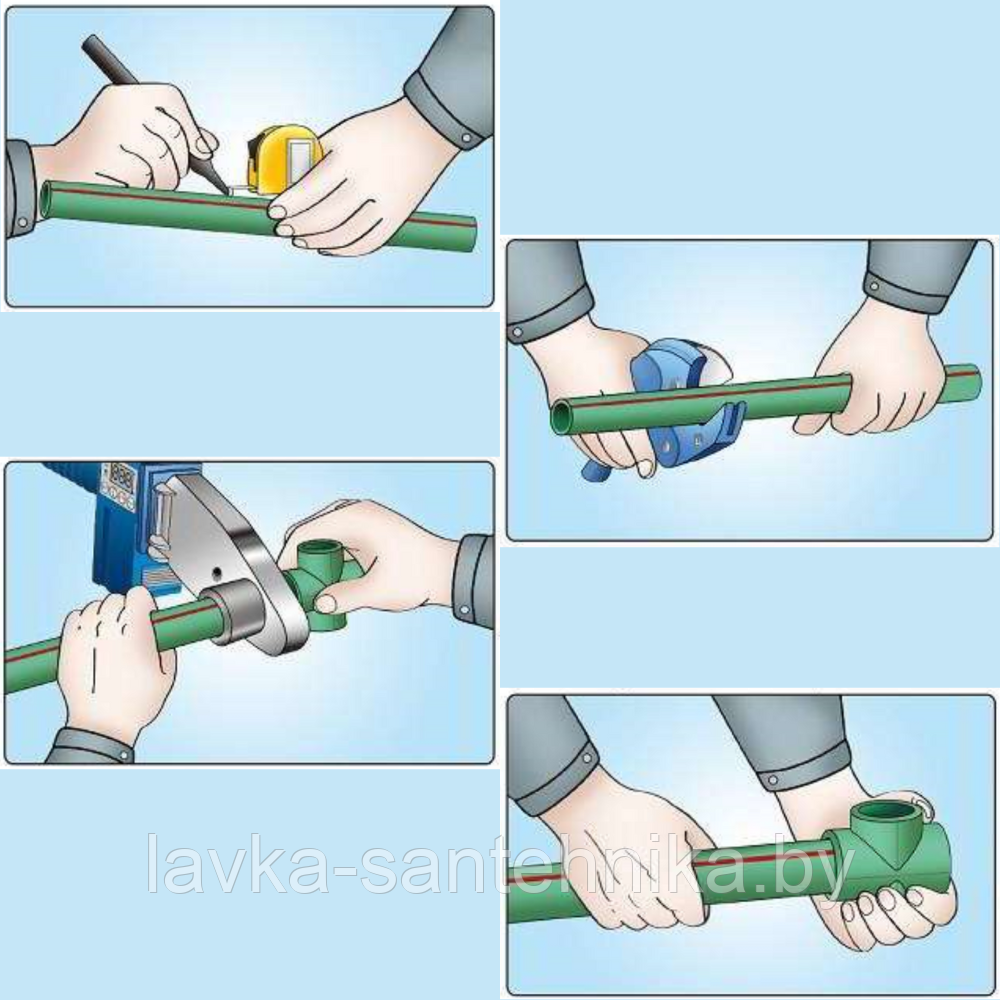 lavka-santehnika.by