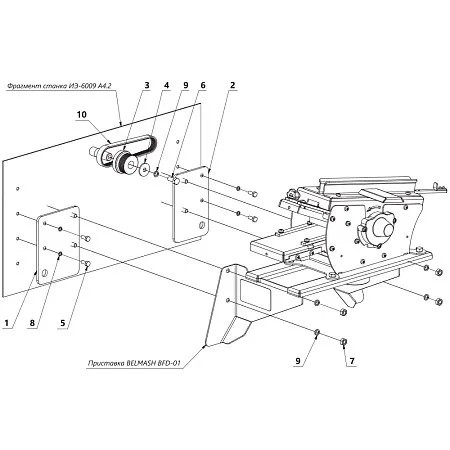 Фрагмент станка ИЭ-6009 А4.2

3
4
9
6
2
10

1
8
5

Приставка BELMASH BFD-01

9
7