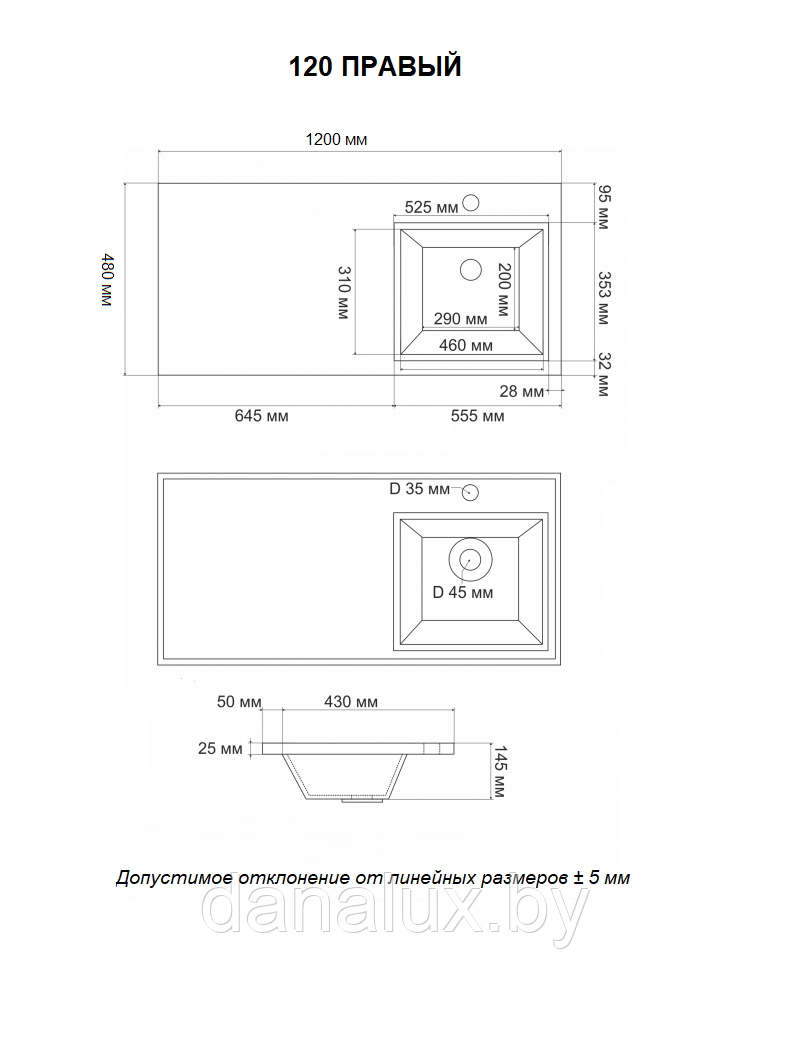 120 ПРАВЫЙ

1200 мм

480 мм

525 мм

95 мм

310 мм

200 мм

353 мм

290 мм

460 мм

32 мм

28 мм

645 мм

555 мм

D 35 мм

D 45 мм

50 мм

430 мм

25 мм

145 мм

Допустимое отклонение от линейных размеров ± 5 мм

danalux.by