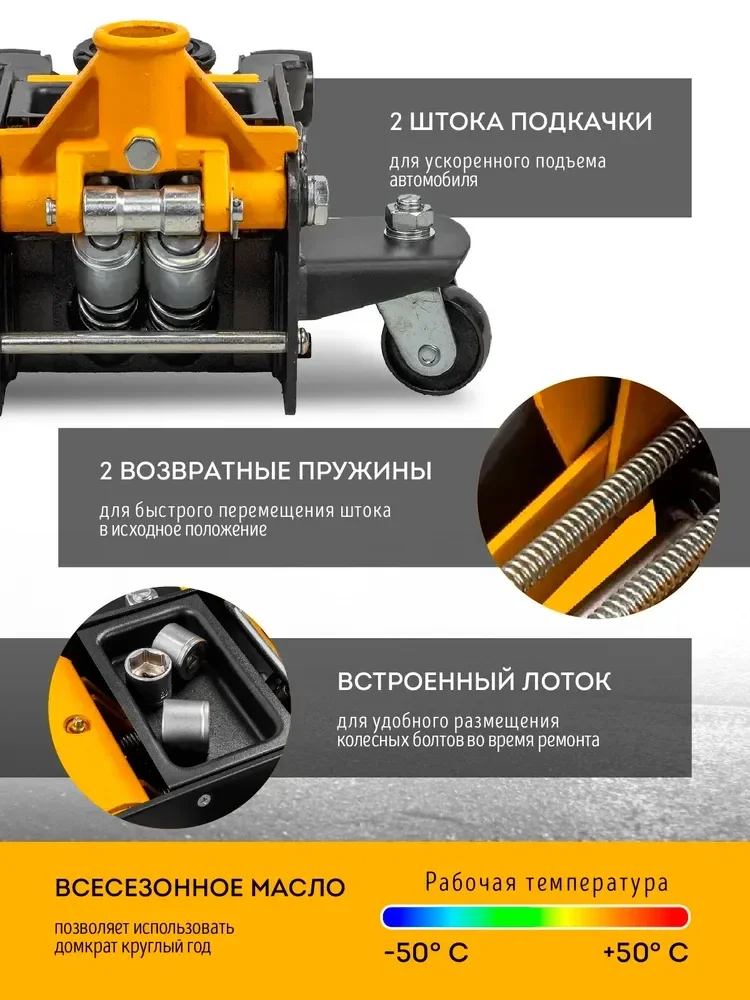 2 ШТОКА ПОДКАЧКИ

для ускоренного подъема автомобиля

2 ВОЗВРАТНЫЕ ПРУЖИНЫ

для быстрого перемещения штока в исходное положение

ВСТРОЕННЫЙ ЛОТОК

для удобного размещения колесных болтов во время ремонта

ВСЕСЕЗОННОЕ МАСЛО

позволяет использовать домкрат круглый год

Рабочая температура

-50° С

+50° С