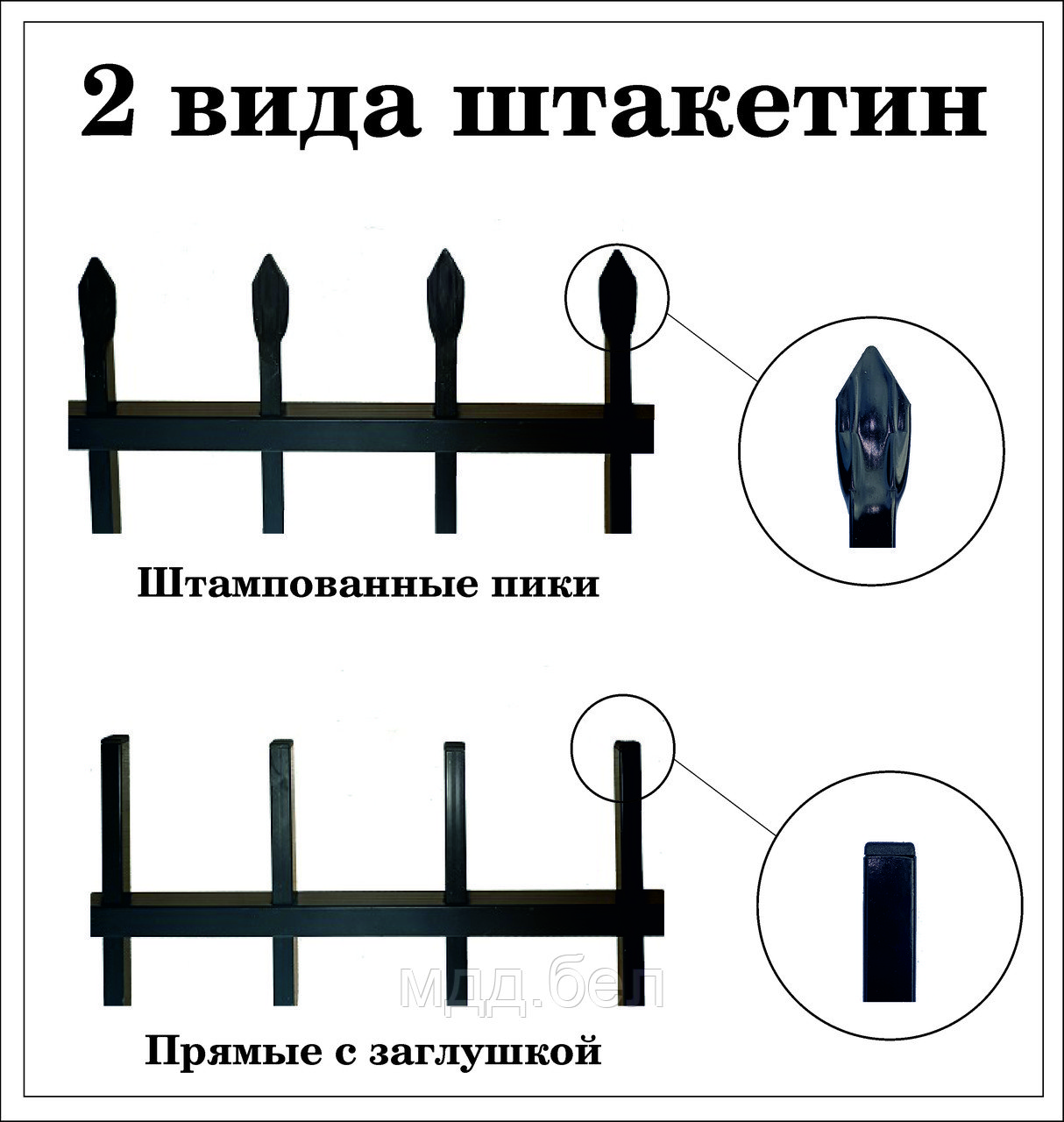 2 вида штакетин

Штампованные пики

мдд.бел

Прямые с заглушкой