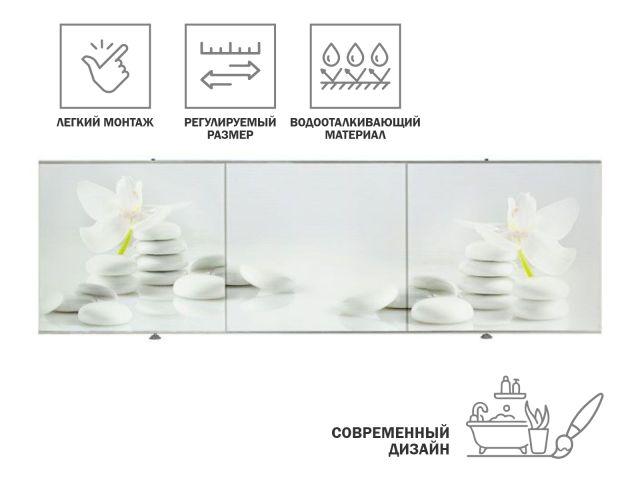 ЛЕГКИЙ МОНТАЖ

РЕГУЛИРУЕМЫЙ РАЗМЕР

ВОДООТАЛКИВАЮЩИЙ МАТЕРИАЛ

СОВРЕМЕННЫЙ ДИЗАЙН