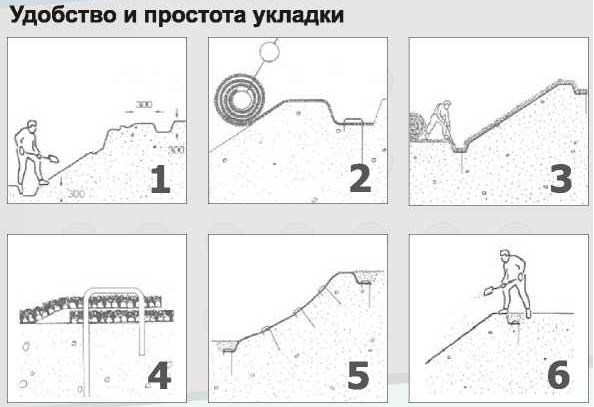 Удобство и простота укладки

300
300
300
1

2

3

4

5

6