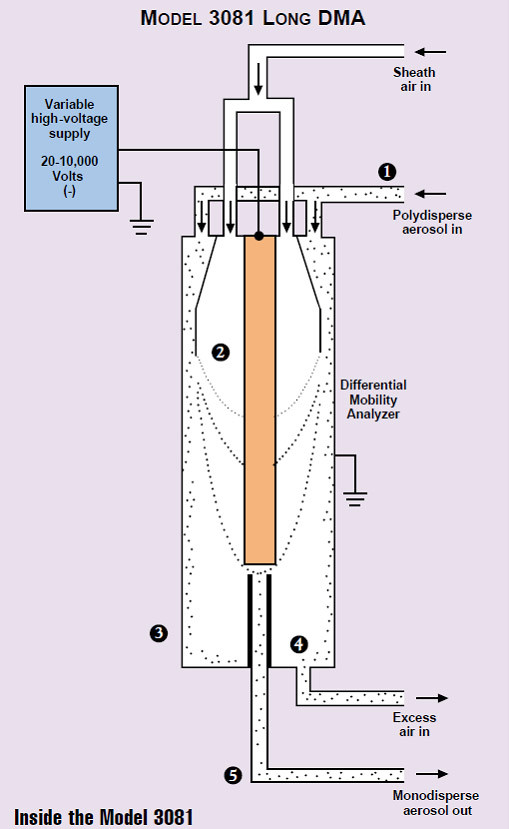 MODEL 3081 LONG DMA

Sheath air in

Variable high-voltage supply

20-10,000 Volts (-)

1

Polydisperse aerosol in

2

Differential Mobility Analyzer

3

4

Excess air in

5

Monodisperse aerosol out

Inside the Model 3081